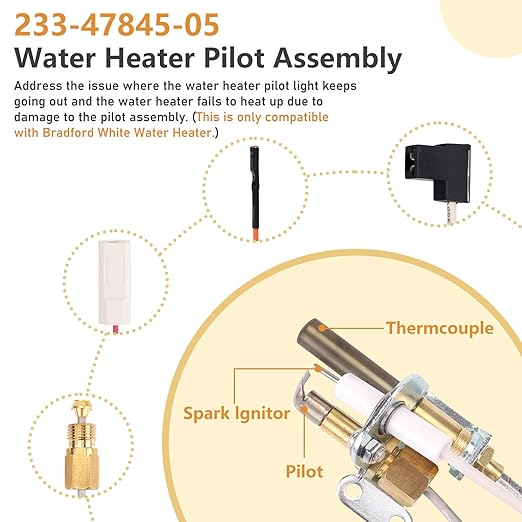 233-47845-05

Water Heater Pilot Assembly

Address the issue where the water heater pilot light keeps going out and the water heater fails to heat up due to damage to the pilot assembly. (This is only compatible with Bradford White Water Heater.)

Thermcouple

Spark Ignitor

Pilot